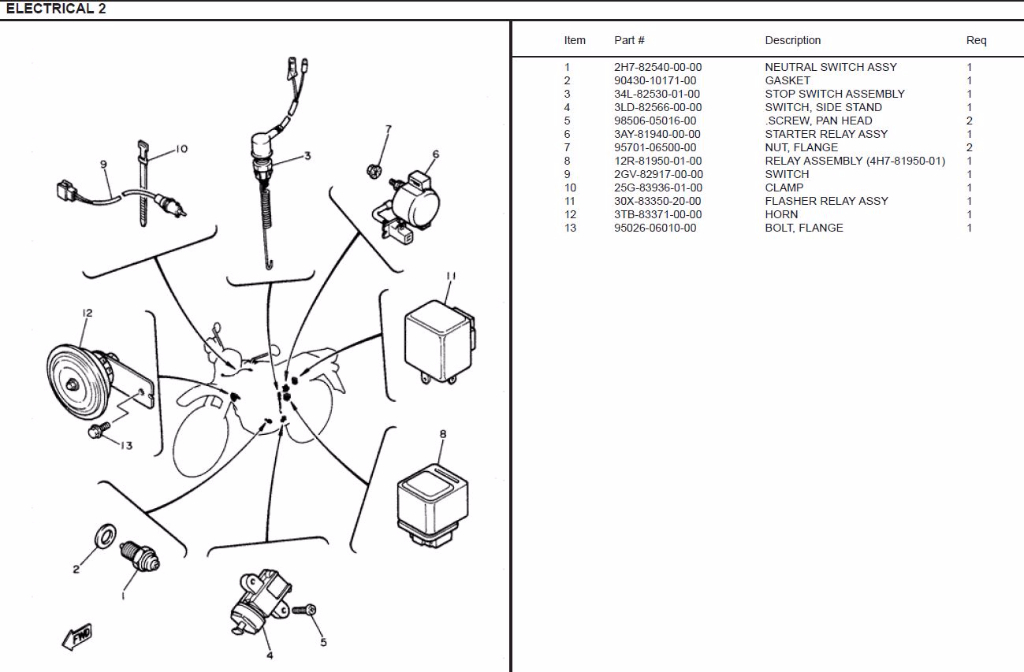 ELECTRICAL 2

10
9
3
7
6
11
12
13
8
2
1
4
5
FWD

| Item | Part # | Description | Req |
|---|---|---|---|
| 1 | 2H7-82540-00-00 | NEUTRAL SWITCH ASSY | 1 |
| 2 | 90430-10171-00 | GASKET | 1 |
| 3 | 34L-82530-01-00 | STOP SWITCH ASSEMBLY | 1 |
| 4 | 3LD-82566-00-00 | SWITCH, SIDE STAND | 1 |
| 5 | 98506-05016-00 | .SCREW, PAN HEAD | 2 |
| 6 | 3AY-81940-00-00 | STARTER RELAY ASSY | 1 |
| 7 | 95701-06500-00 | NUT, FLANGE | 2 |
| 8 | 12R-81950-01-00 | RELAY ASSEMBLY (4H7-81950-01) | 1 |
| 9 | 2GV-82917-00-00 | SWITCH | 1 |
| 10 | 25G-83936-01-00 | CLAMP | 1 |
| 11 | 30X-83350-20-00 | FLASHER RELAY ASSY | 1 |
| 12 | 3TB-83371-00-00 | HORN | 1 |
| 13 | 95026-06010-00 | BOLT, FLANGE | 1 |