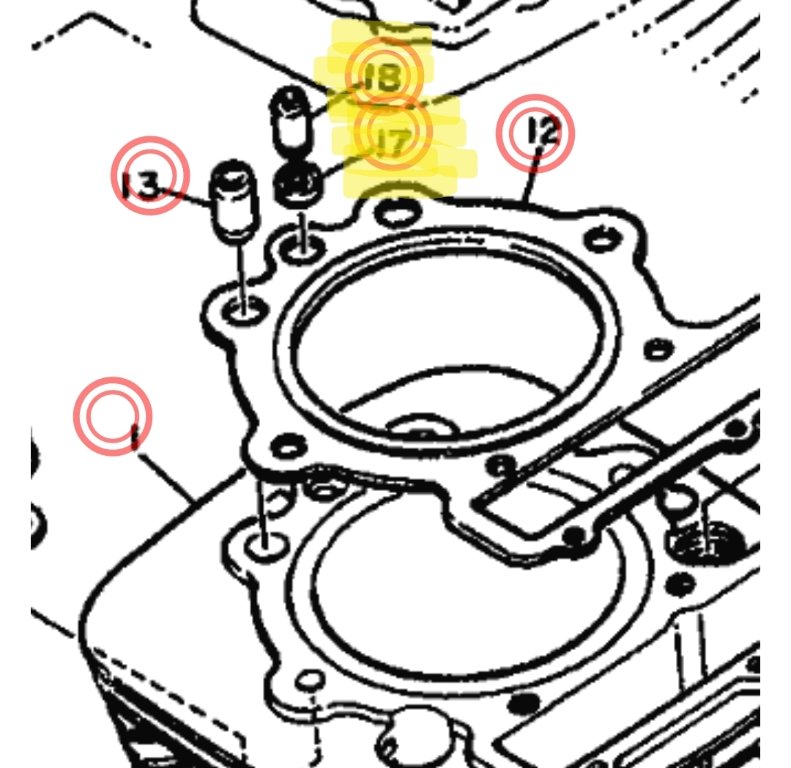 18
17
12
13
1